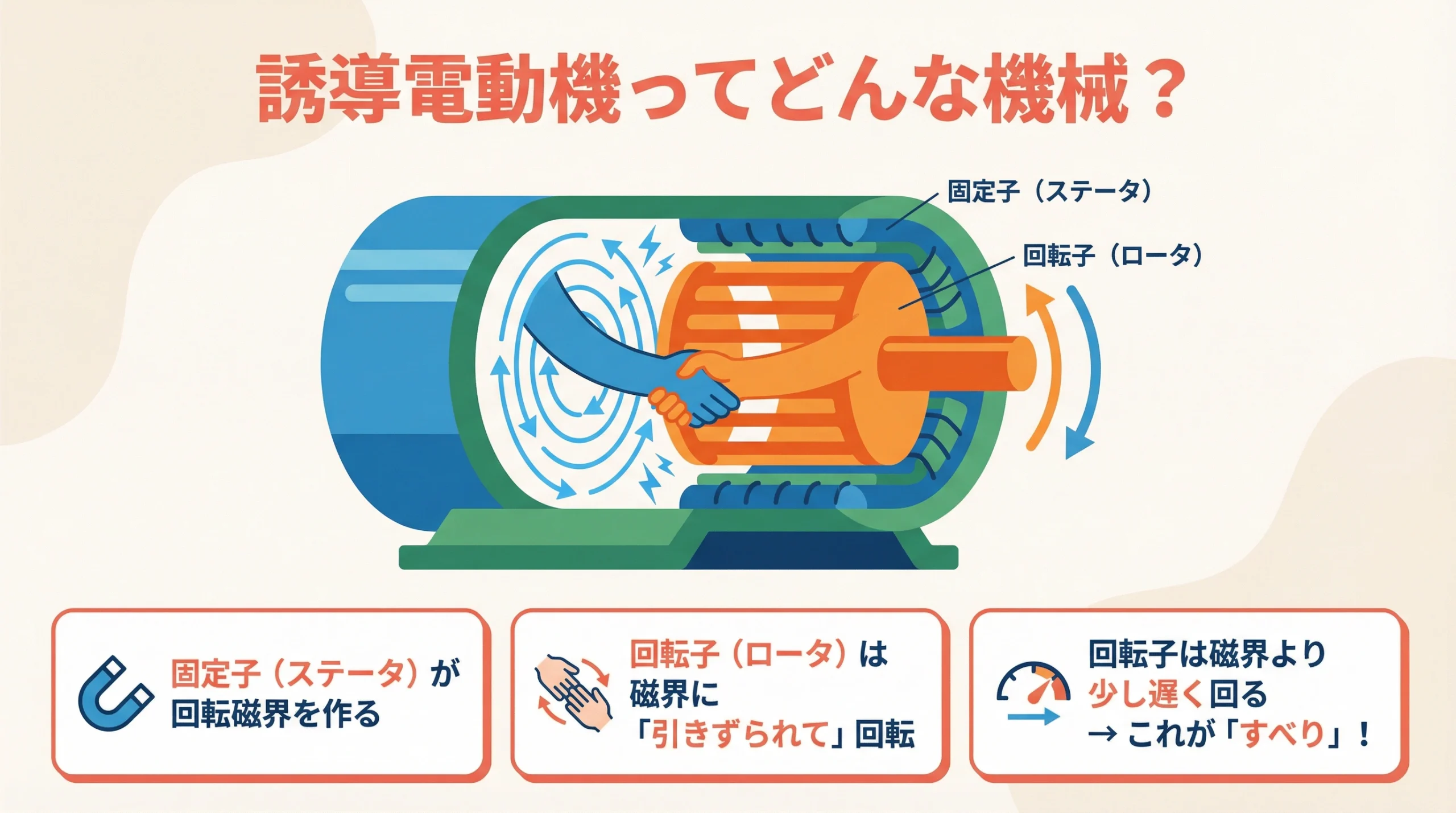 誘導電動機ってどんな機械？

固定子（ステータ）

回転子（ロータ）

固定子（ステータ）が回転磁界を作る

回転子（ロータ）は磁界に「引きずられて」回転

回転子は磁界より少し遅く回る
→ これが「すべり」！