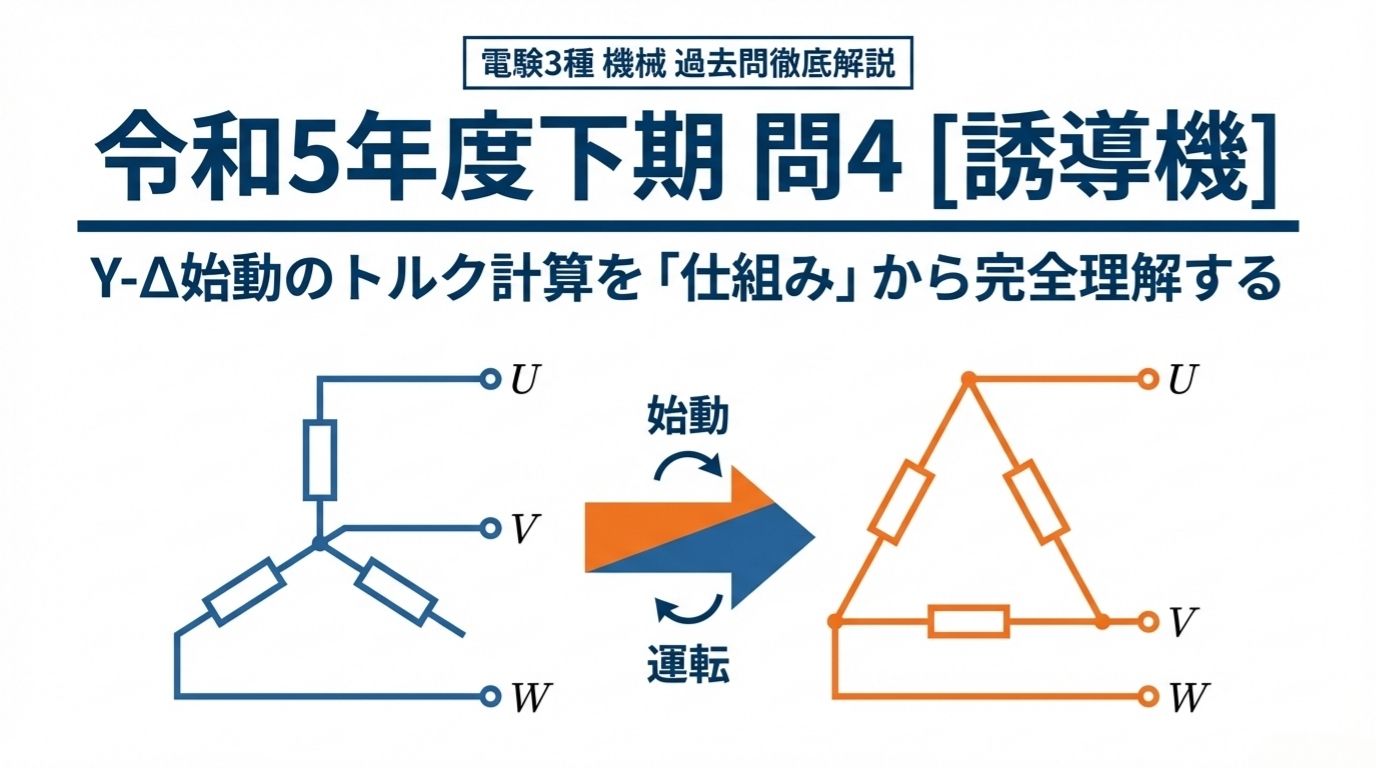 電験3種 機械 過去問徹底解説

令和5年度下期 問4 [誘導機]

Y-Δ始動のトルク計算を「仕組み」から完全理解する

$U$
$V$
$W$

始動

運転

$U$
$V$
$W$