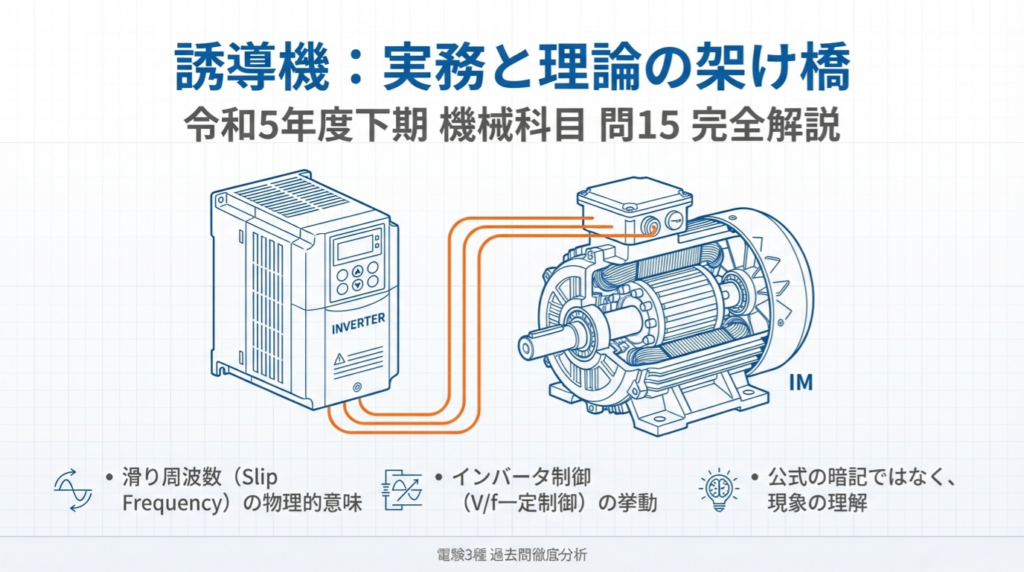 誘導機：実務と理論の架け橋

令和5年度下期 機械科目 問15 完全解説

INVERTER

IM

• 滑り周波数（Slip Frequency）の物理的意味

• インバータ制御（V/f一定制御）の挙動

• 公式の暗記ではなく、現象の理解

電験3種 過去問徹底分析